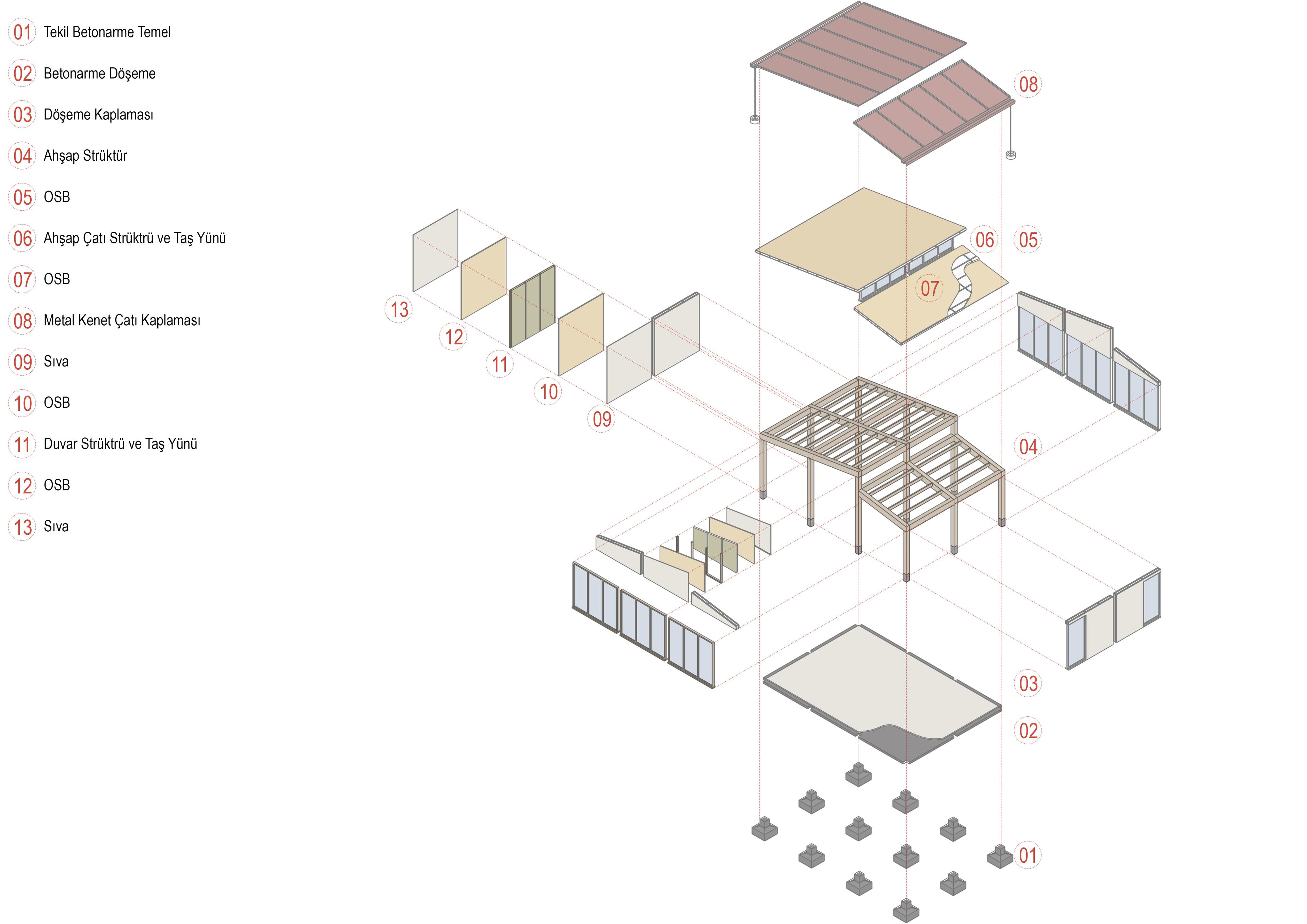 01 Tekil Betonarme Temel
02 Betonarme Döşeme
03 Döşeme Kaplaması
04 Ahşap Strüktür
05 OSB
06 Ahşap Çatı Strüktrü ve Taş Yünü
07 OSB
08 Metal Kenet Çatı Kaplaması
09 Sıva
10 OSB
11 Duvar Strüktrü ve Taş Yünü
12 OSB
13 Sıva

08
06
05
07
13
12
11
10
09
04
03
02
01